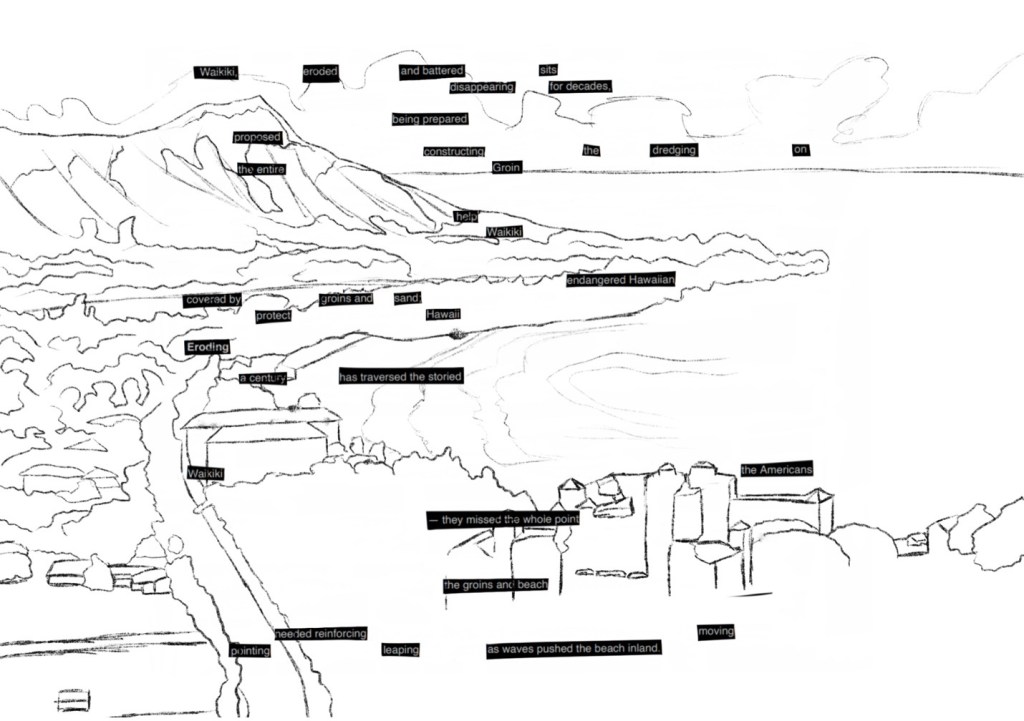 Waikiki, eroded and battered sits disappearing for decades,

being prepared

proposed

constructing the dredging on

the entire Groin

help

Waikiki

endangered Hawaiian

covered by groins and sand,

protect Hawaii

Eroding

a century has traversed the storied

Waikiki the Americans

— they missed the whole point

the groins and beach

needed reinforcing moving

pointing leaping as waves pushed the beach inland.